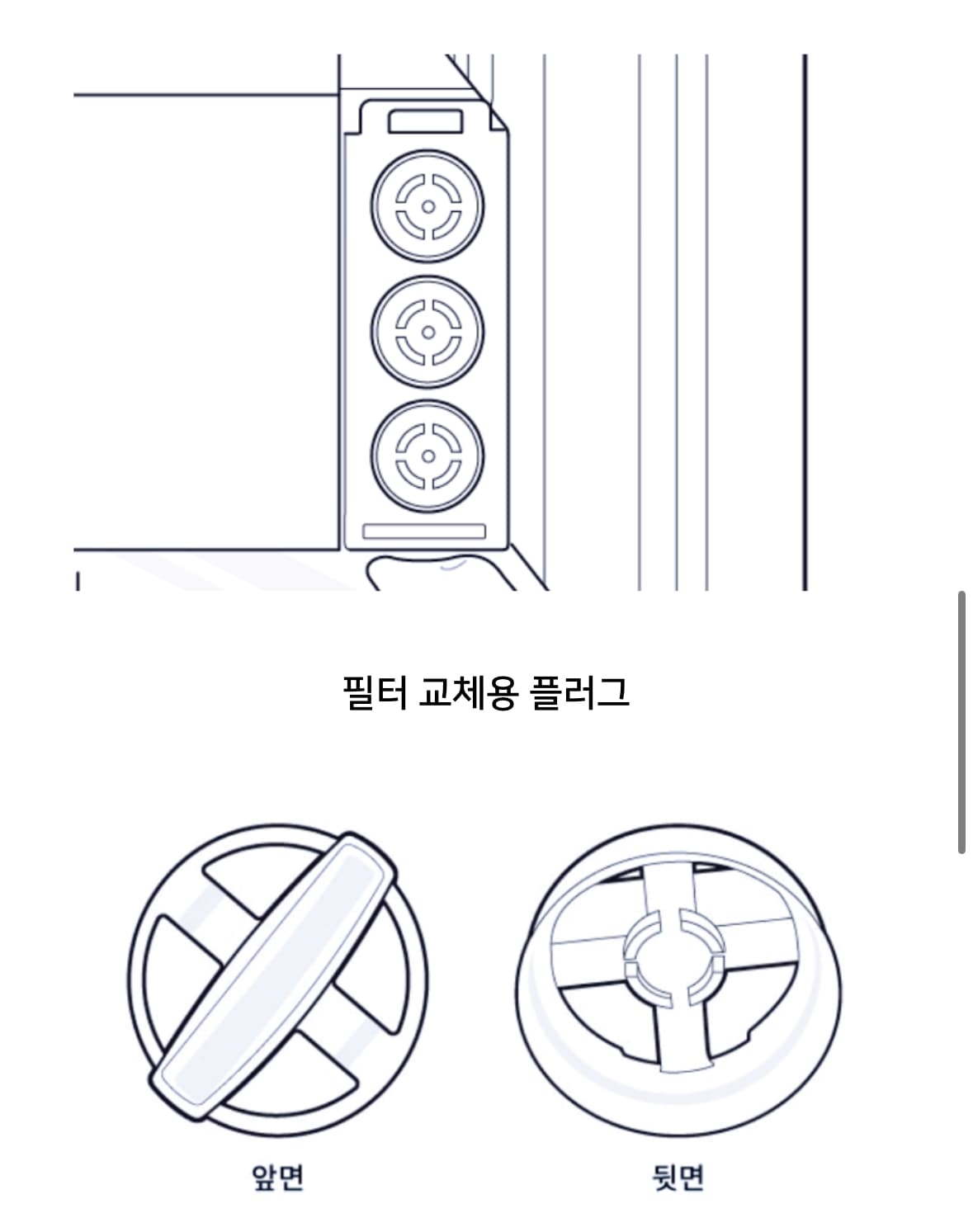 필터 교체용 플러그

앞면

뒷면