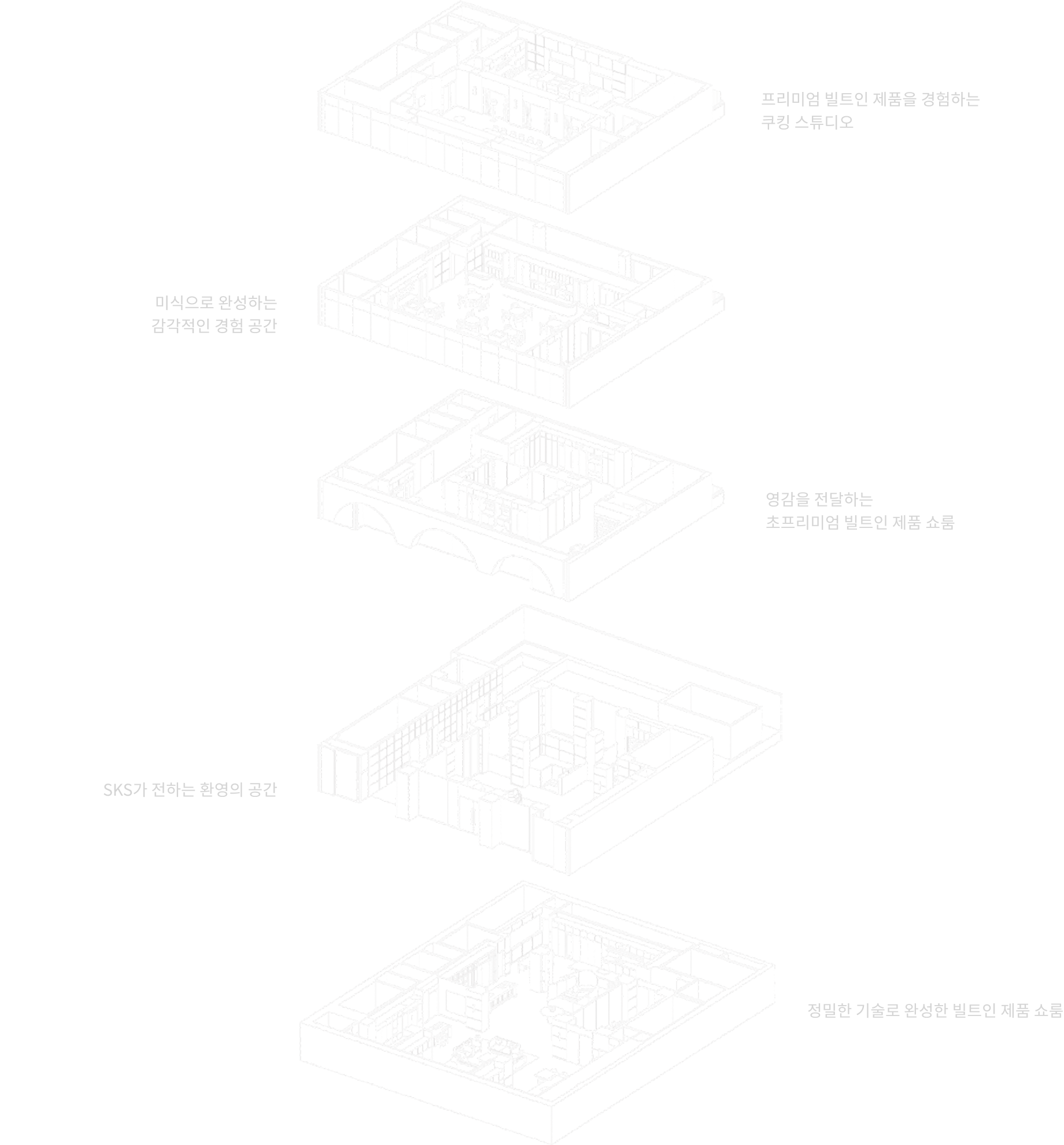 프리미엄 빌트인 제품을 경험하는
쿠킹 스튜디오

미식으로 완성하는
감각적인 경험 공간

영감을 전달하는
초프리미엄 빌트인 제품 쇼룸

SKS가 전하는 환영의 공간

정밀한 기술로 완성한 빌트인 제품 쇼룸