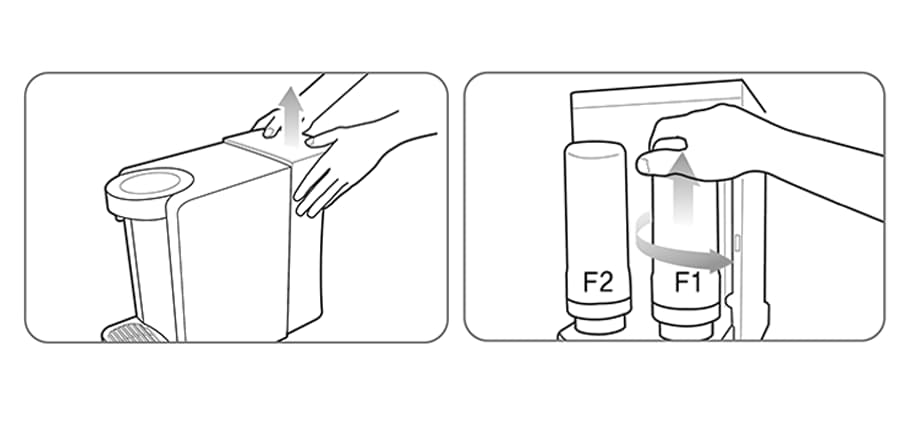 F2
F1