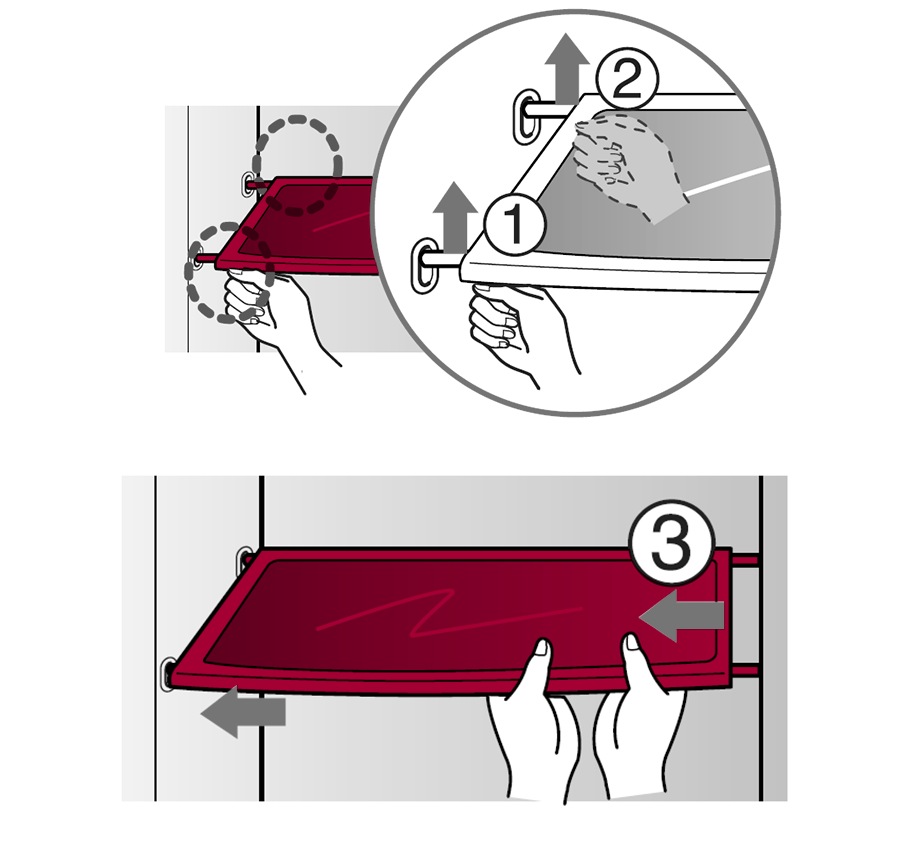 2
1
3