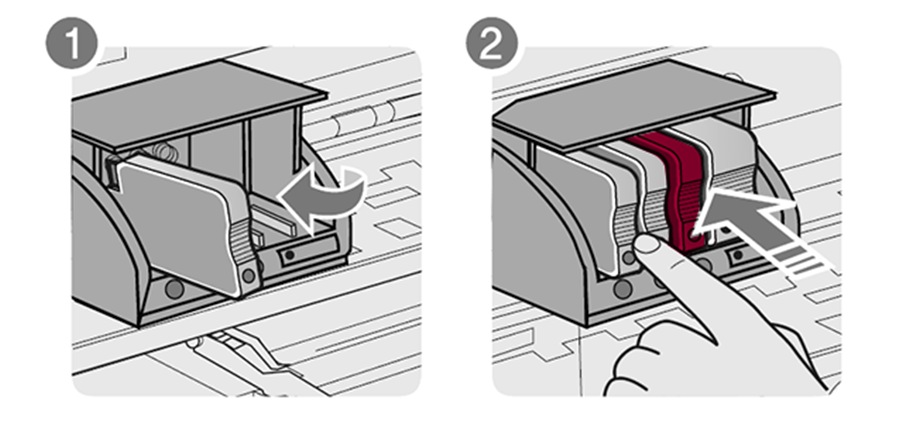 1

2