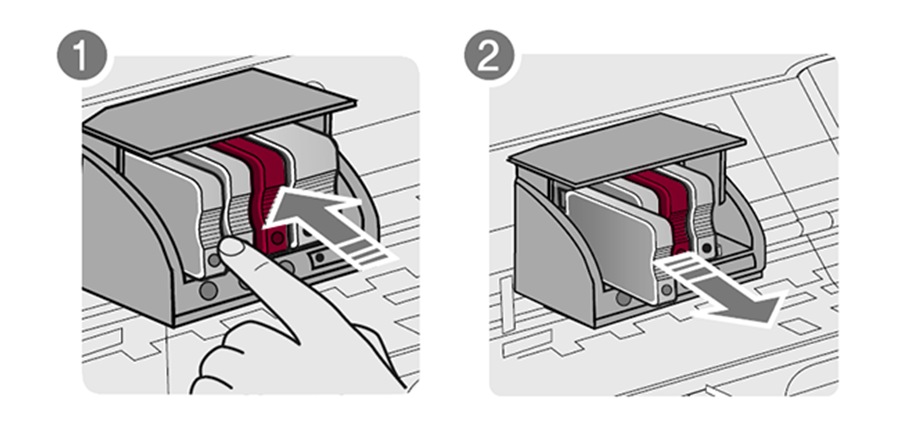 1

2