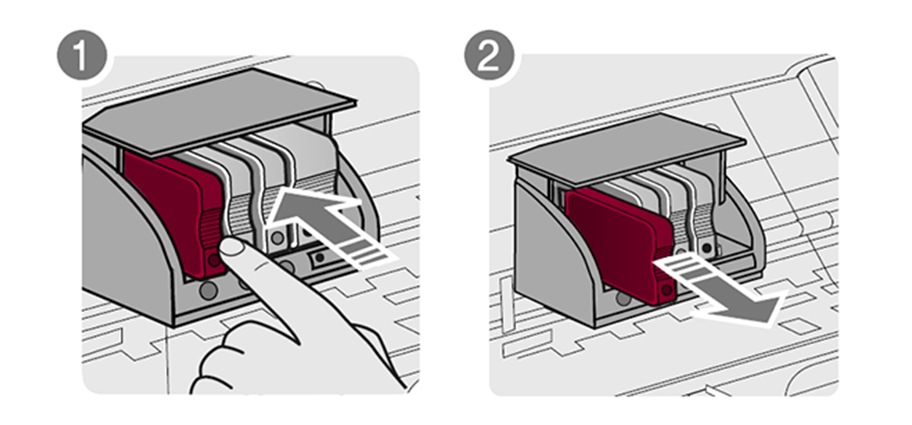 1

2