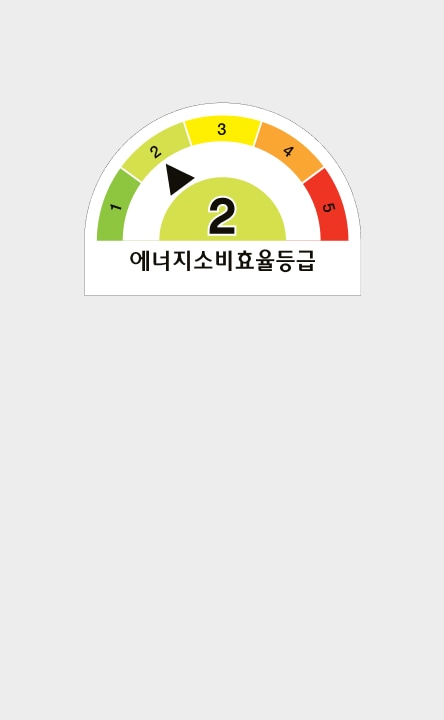 1 2 3 4 5

2

에너지소비효율등급