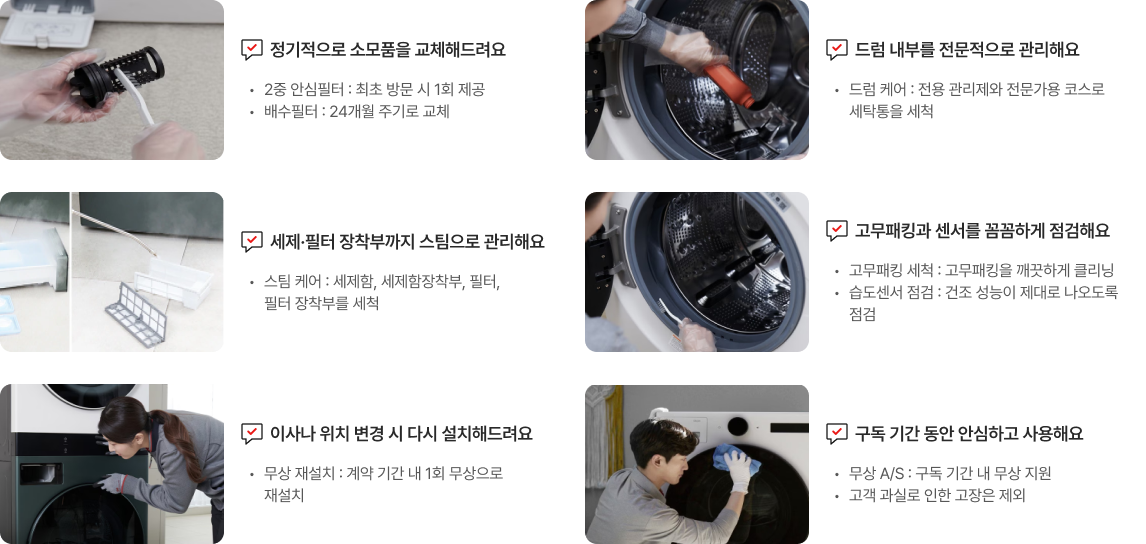 정기적으로 소모품을 교체해드려요

• 2중 안심필터 : 최초 방문 시 1회 제공
• 배수필터 : 24개월 주기로 교체

세제·필터 장착부까지 스팀으로 관리해요

• 스팀 케어 : 세제함, 세제함장착부, 필터, 필터 장착부를 세척

이사나 위치 변경 시 다시 설치해드려요

• 무상 재설치 : 계약 기간 내 1회 무상으로 재설치

드럼 내부를 전문적으로 관리해요

• 드럼 케어 : 전용 관리제와 전문가용 코스로 세탁통을 세척

고무패킹과 센서를 꼼꼼하게 점검해요

• 고무패킹 세척 : 고무패킹을 깨끗하게 클리닝
• 습도센서 점검 : 건조 성능이 제대로 나오도록 점검

구독 기간 동안 안심하고 사용해요

• 무상 A/S : 구독 기간 내 무상 지원
• 고객 과실로 인한 고장은 제외