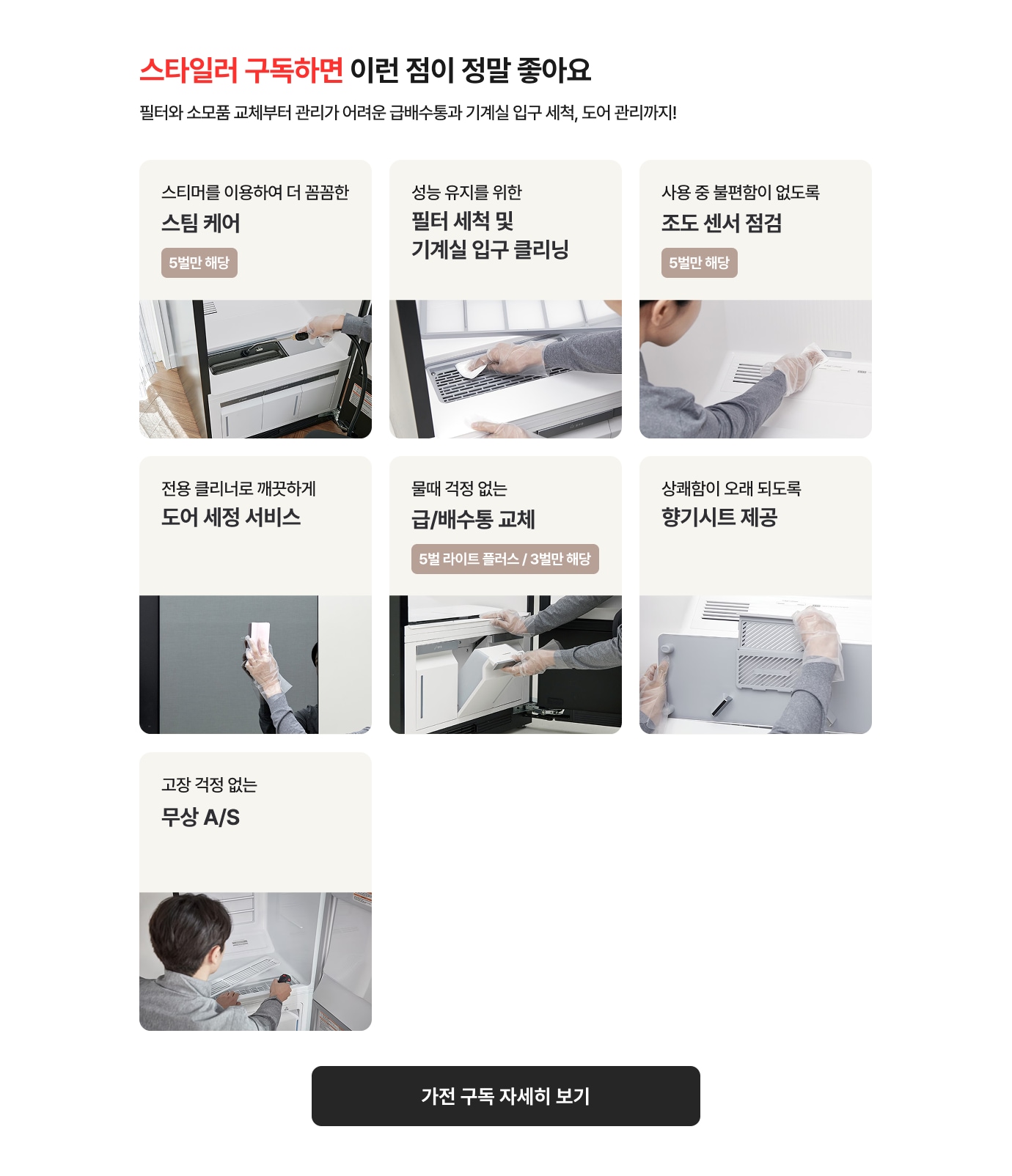 스타일러 구독하면 이런 점이 정말 좋아요

필터와 소모품 교체부터 관리가 어려운 급배수통과 기계실 입구 세척, 도어 관리까지!

스티머를 이용하여 더 꼼꼼한
스팀 케어
5벌만 해당

성능 유지를 위한
필터 세척 및 기계실 입구 클리닝

사용 중 불편함이 없도록
조도 센서 점검
5벌만 해당

전용 클리너로 깨끗하게
도어 세정 서비스

물때 걱정 없는
급/배수통 교체
5벌 라이트 플러스 / 3벌만 해당

상쾌함이 오래 되도록
향기시트 제공

고장 걱정 없는
무상 A/S

가전 구독 자세히 보기