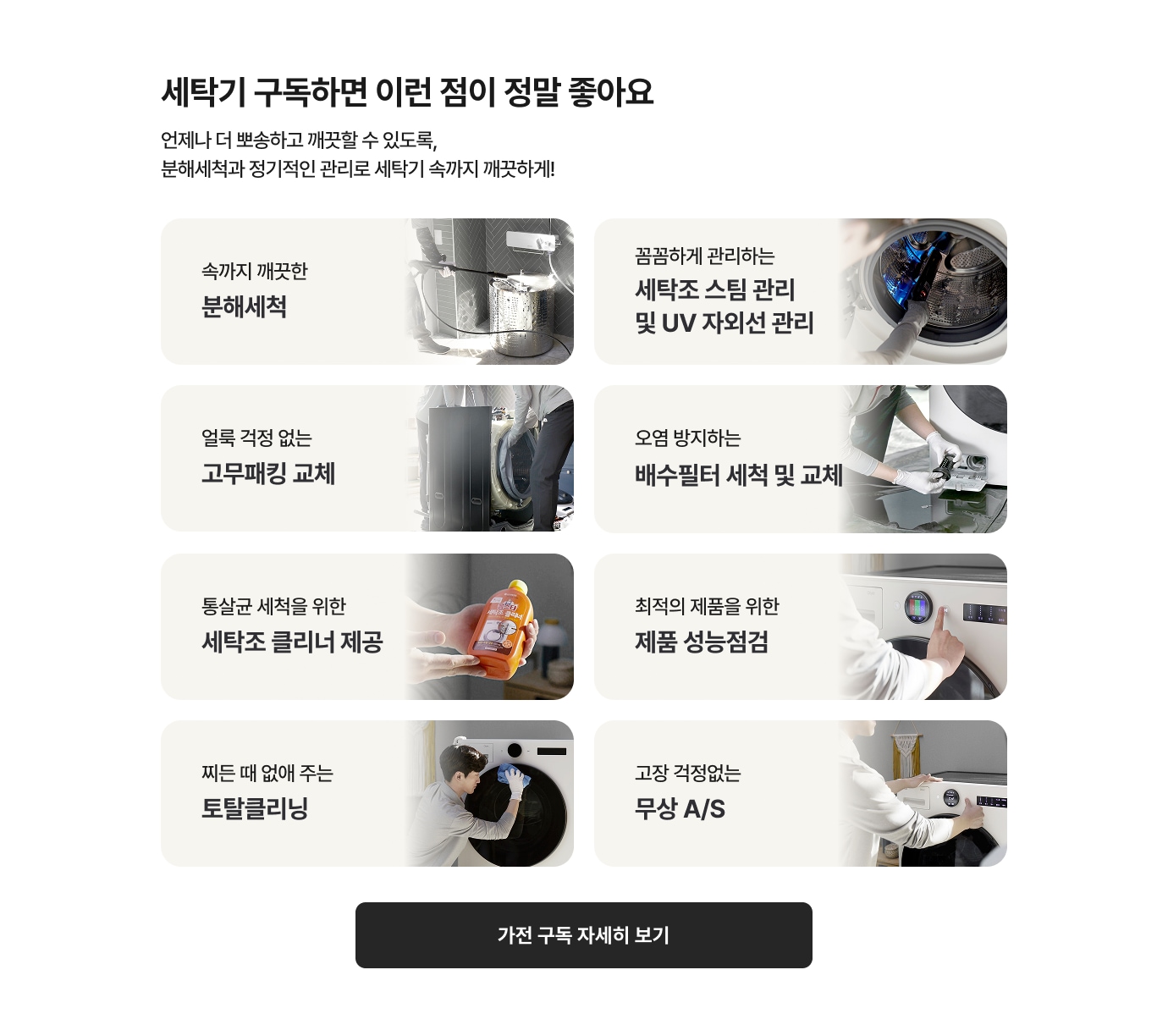 세탁기 구독하면 이런 점이 정말 좋아요

언제나 더 뽀송하고 깨끗할 수 있도록,
분해세척과 정기적인 관리로 세탁기 속까지 깨끗하게!

속까지 깨끗한
분해세척

꼼꼼하게 관리하는
세탁조 스팀 관리
및 UV 자외선 관리

얼룩 걱정 없는
고무패킹 교체

오염 방지하는
배수필터 세척 및 교체

통살균 세척을 위한
세탁조 클리너 제공

최적의 제품을 위한
제품 성능점검

찌든 때 없애 주는
토탈클리닝

고장 걱정없는
무상 A/S

가전 구독 자세히 보기