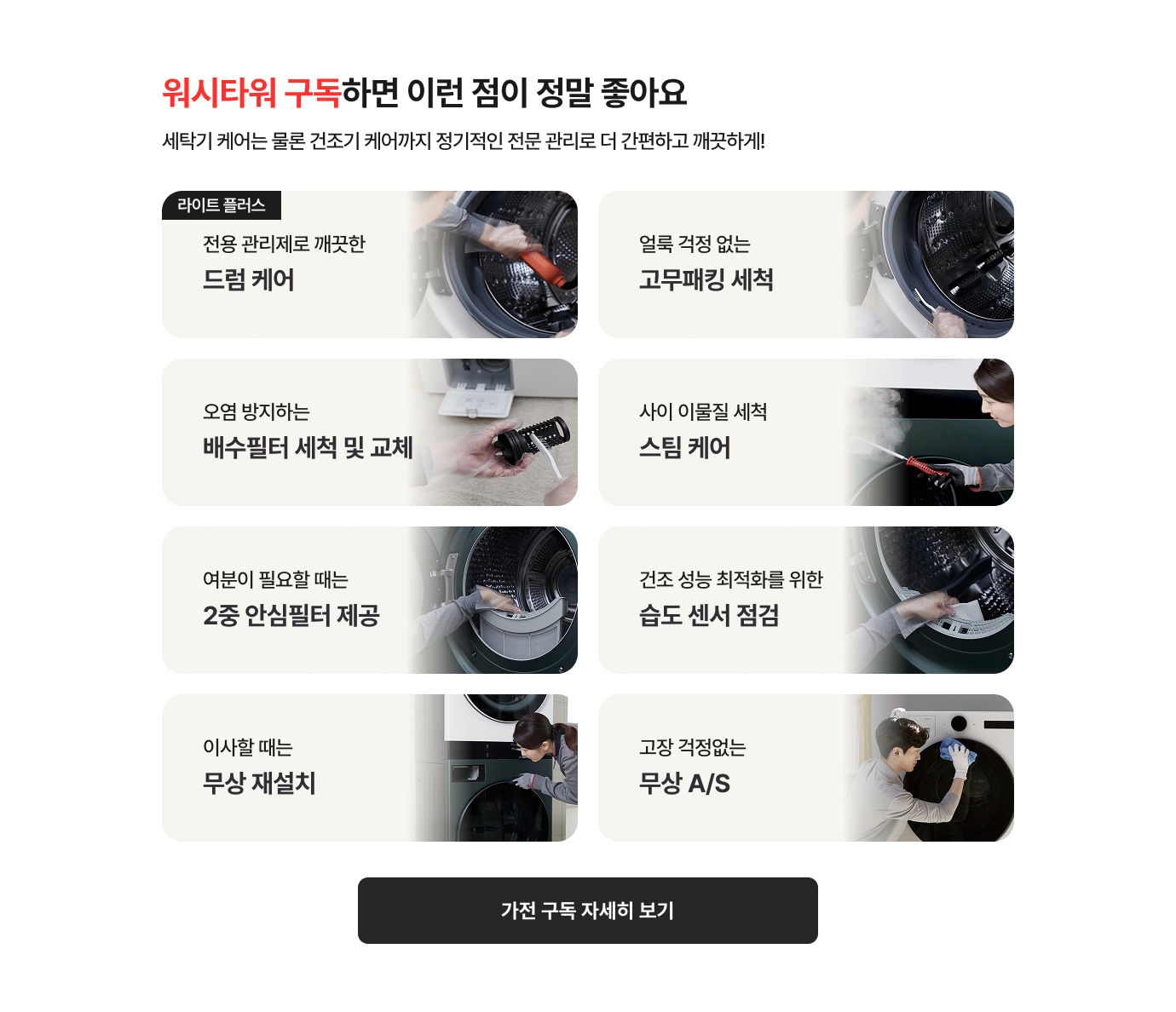 워시타워 구독하면 이런 점이 정말 좋아요

세탁기 케어는 물론 건조기 케어까지 정기적인 전문 관리로 더 간편하고 깨끗하게!

라이트 플러스

전용 관리제로 깨끗한
드럼 케어

얼룩 걱정 없는
고무패킹 세척

오염 방지하는
배수필터 세척 및 교체

사이 이물질 세척
스팀 케어

여분이 필요할 때는
2중 안심필터 제공

건조 성능 최적화를 위한
습도 센서 점검

이사할 때는
무상 재설치

고장 걱정없는
무상 A/S

가전 구독 자세히 보기