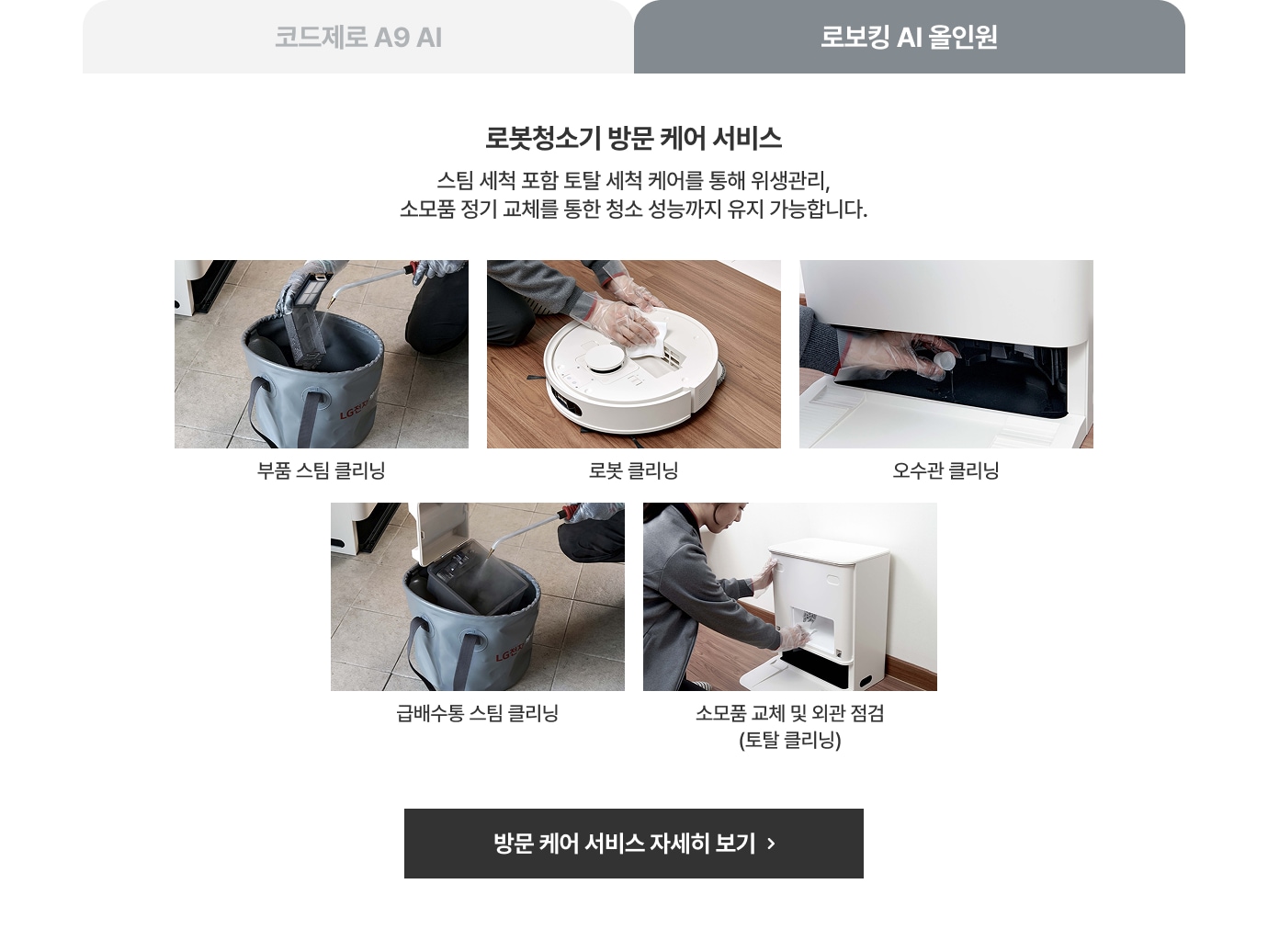 코드제로 A9 AI

로보킹 AI 올인원

로봇청소기 방문 케어 서비스

스팀 세척 포함 토탈 세척 케어를 통해 위생관리,
소모품 정기 교체를 통한 청소 성능까지 유지 가능합니다.

LG전자

부품 스팀 클리닝

로봇 클리닝

오수관 클리닝

LG전자

급배수통 스팀 클리닝

소모품 교체 및 외관 점검
(토탈 클리닝)

방문 케어 서비스 자세히 보기 >