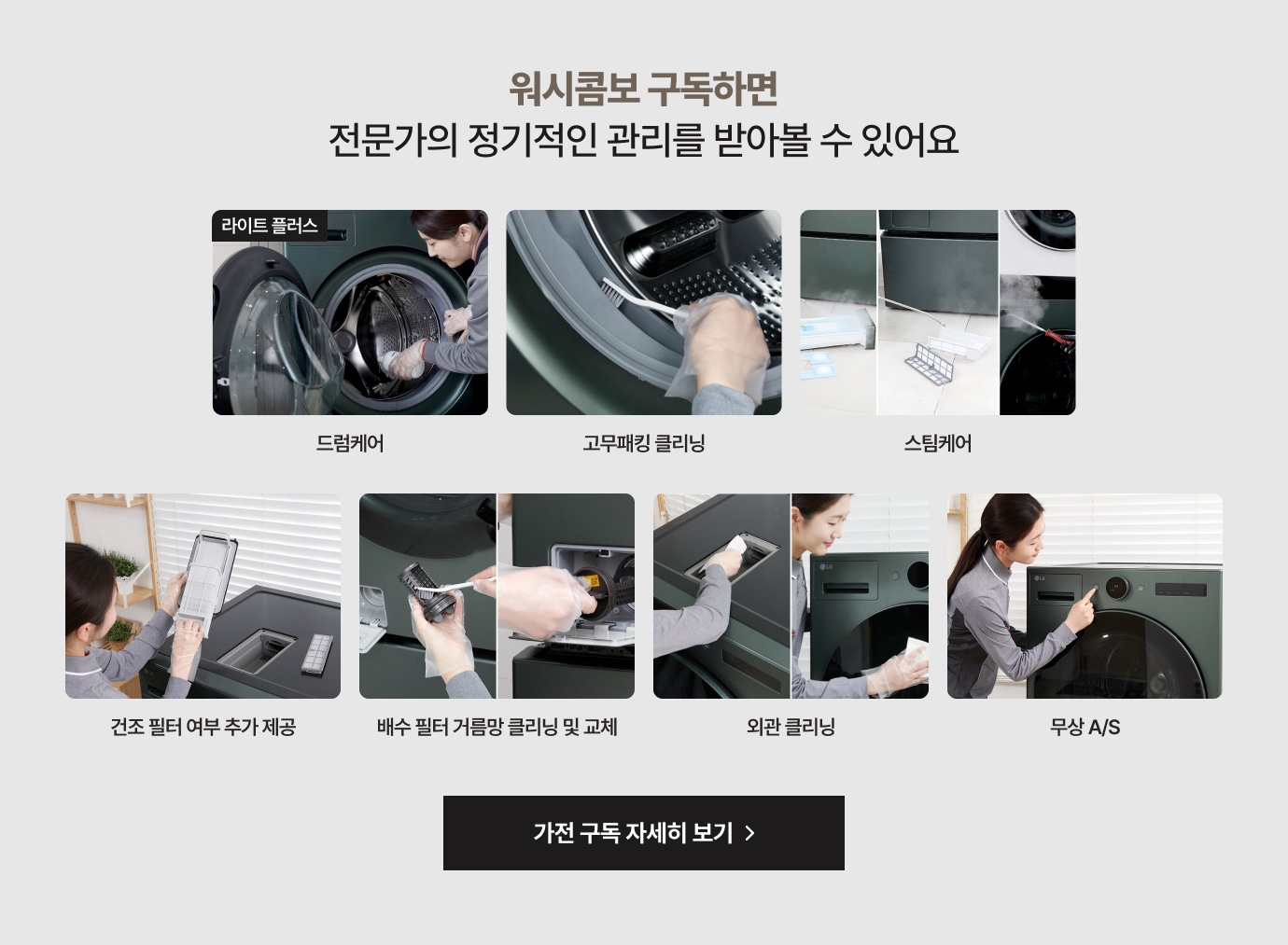 워시콤보 구독하면
전문가의 정기적인 관리를 받아볼 수 있어요

라이트 플러스

드럼케어

고무패킹 클리닝

스팀케어

건조 필터 여부 추가 제공

배수 필터 거름망 클리닝 및 교체

외관 클리닝

무상 A/S

가전 구독 자세히 보기 >