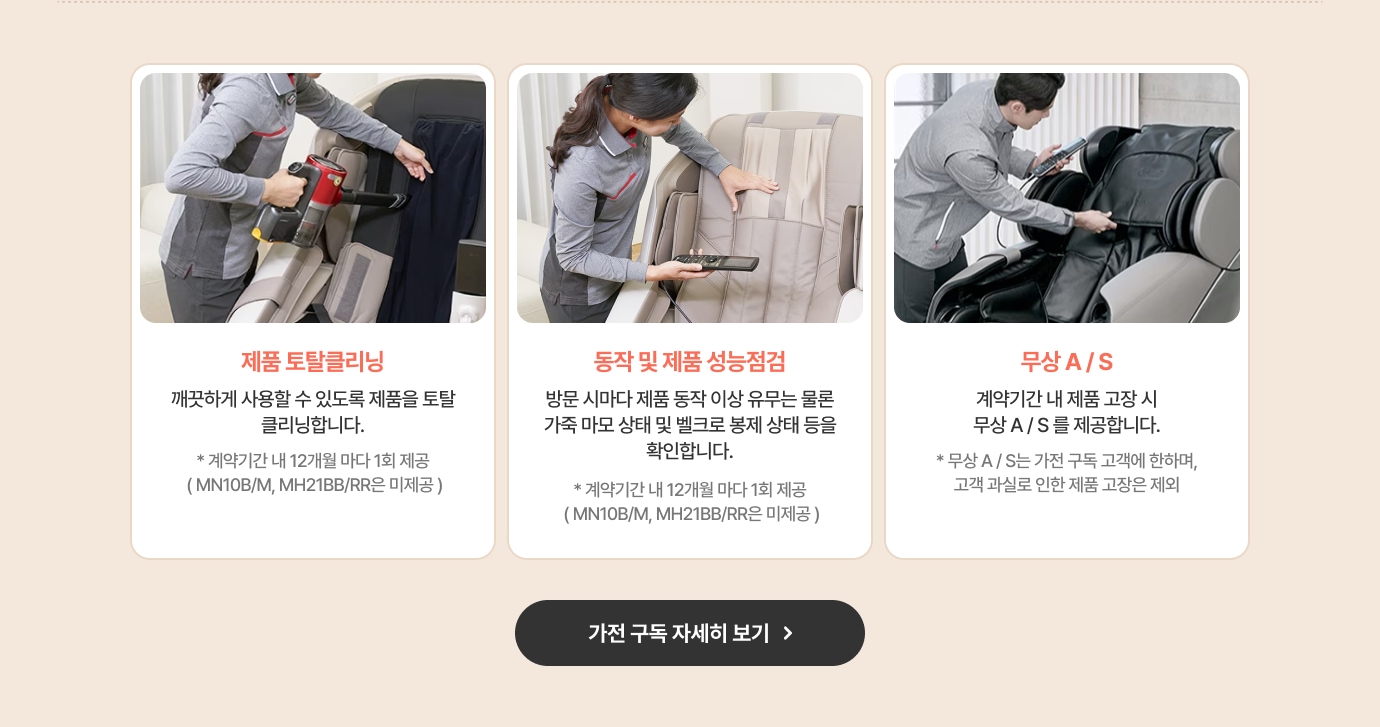 제품 토탈클리닝

깨끗하게 사용할 수 있도록 제품을 토탈 클리닝합니다.

* 계약기간 내 12개월 마다 1회 제공
( MN10B/M, MH21BB/RR은 미제공 )

동작 및 제품 성능점검

방문 시마다 제품 동작 이상 유무는 물론 가죽 마모 상태 및 벨크로 봉제 상태 등을 확인합니다.

* 계약기간 내 12개월 마다 1회 제공
( MN10B/M, MH21BB/RR은 미제공 )

무상 A / S

계약기간 내 제품 고장 시 무상 A / S 를 제공합니다.

* 무상 A / S는 가전 구독 고객에 한하며,
고객 과실로 인한 제품 고장은 제외

가전 구독 자세히 보기