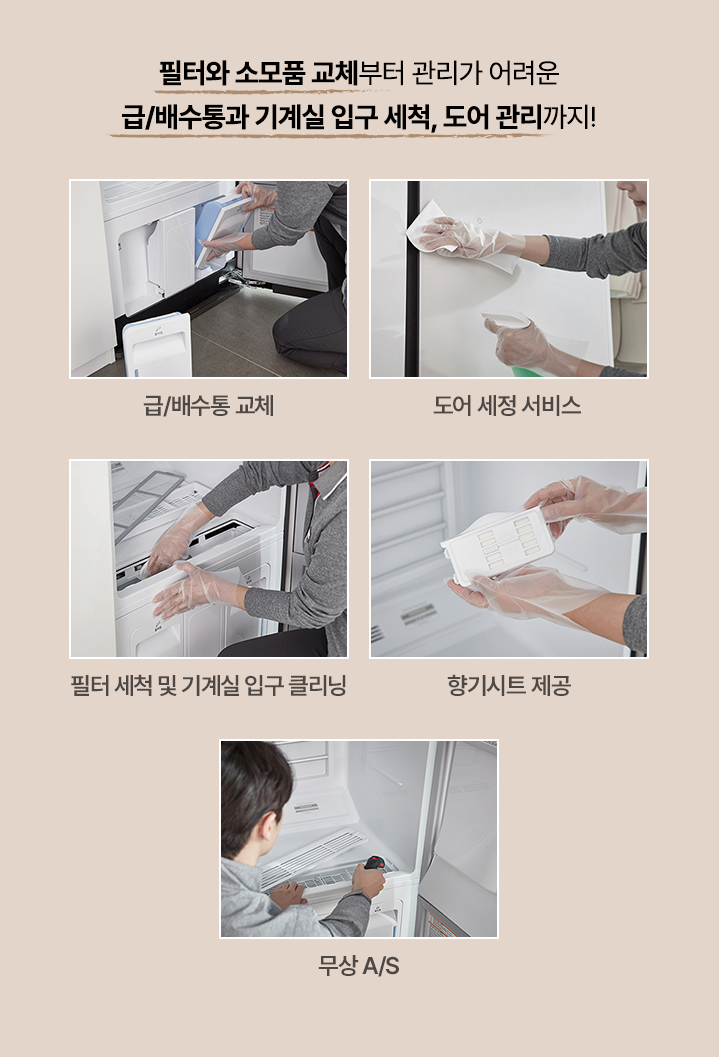 필터와 소모품 교체부터 관리가 어려운
급/배수통과 기계실 입구 세척, 도어 관리까지!

급/배수통 교체

도어 세정 서비스

필터 세척 및 기계실 입구 클리닝

향기시트 제공

무상 A/S