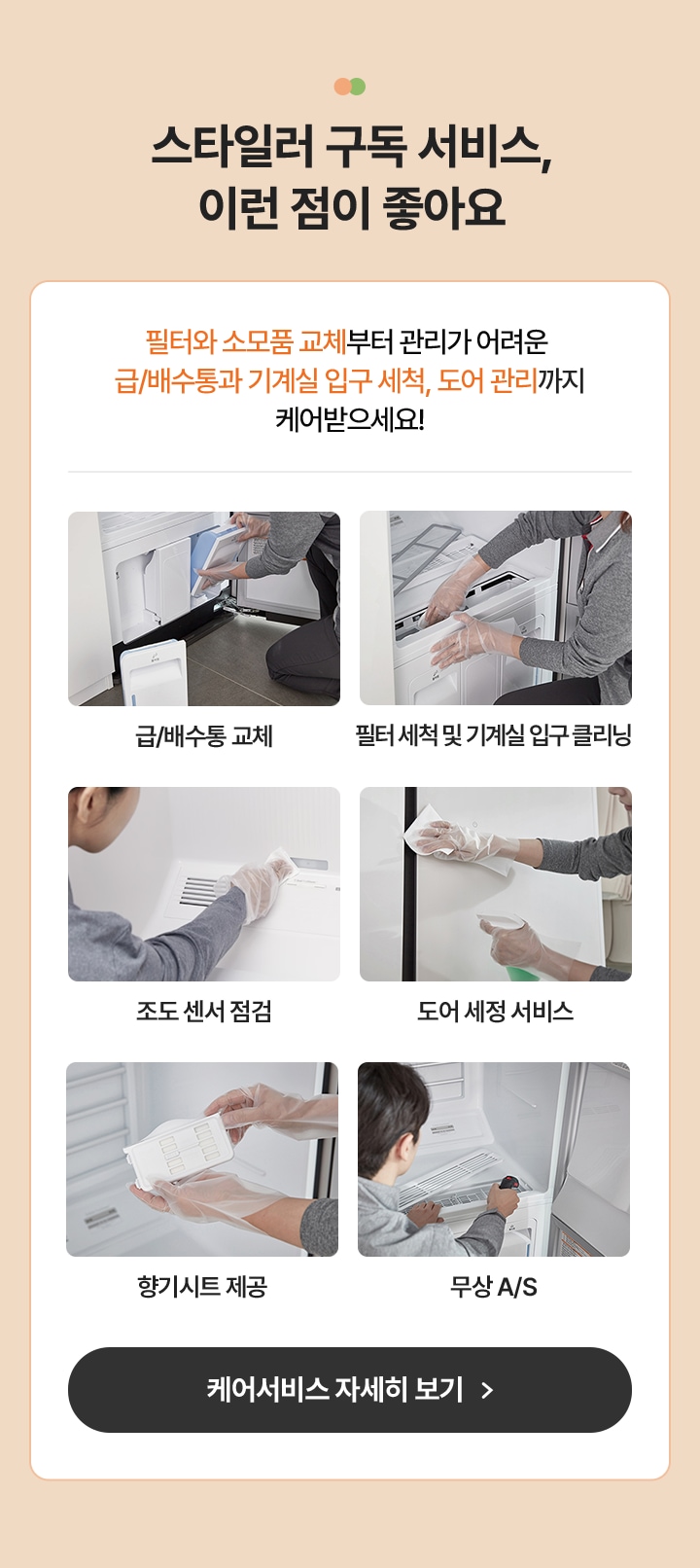 스타일러 구독 서비스,
이런 점이 좋아요

필터와 소모품 교체부터 관리가 어려운 급/배수통과 기계실 입구 세척, 도어 관리까지 케어받으세요!

급/배수통 교체

필터 세척 및 기계실 입구 클리닝

조도 센서 점검

도어 세정 서비스

향기시트 제공

무상 A/S

케어서비스 자세히 보기 >