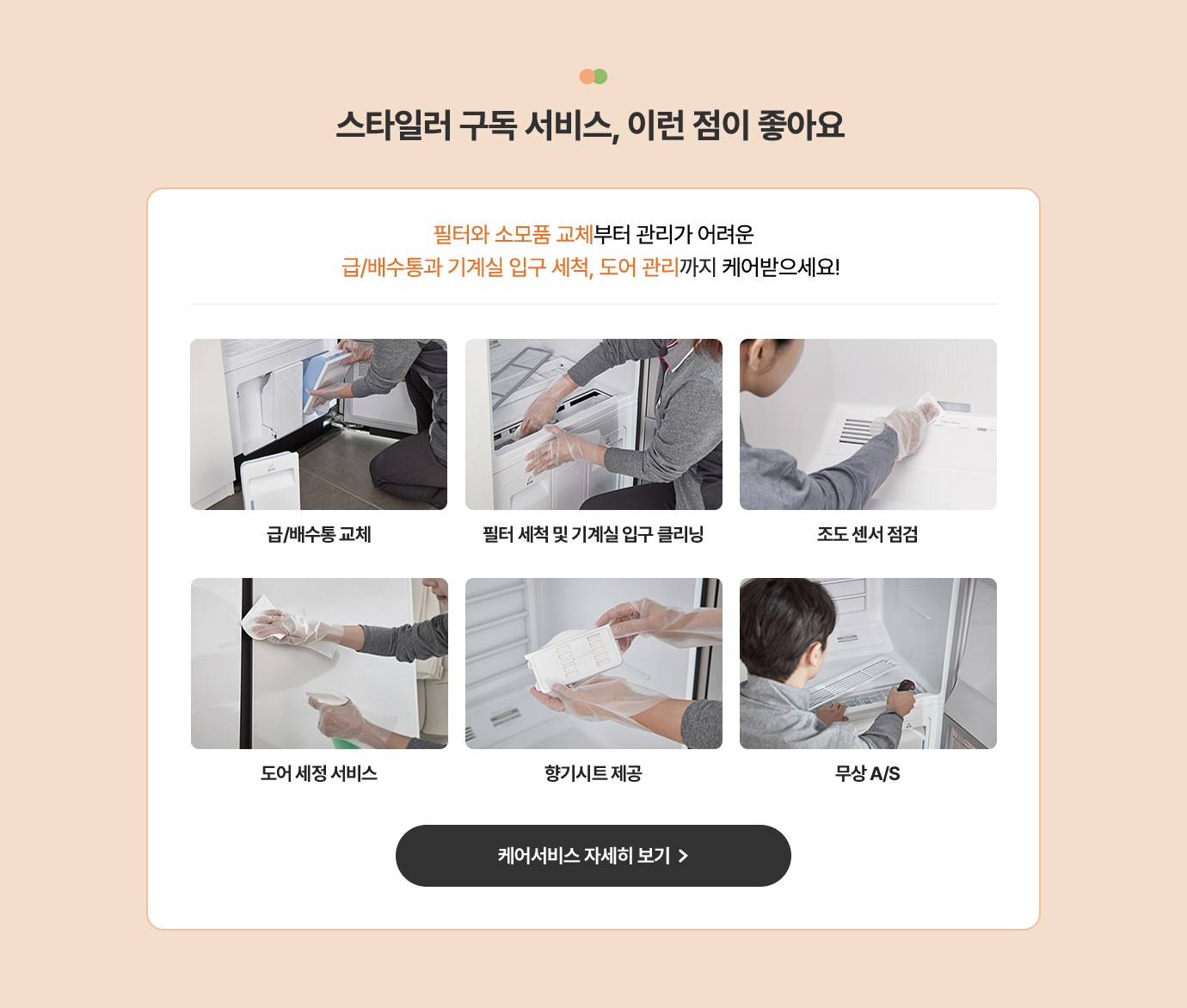 스타일러 구독 서비스, 이런 점이 좋아요

필터와 소모품 교체부터 관리가 어려운
급/배수통과 기계실 입구 세척, 도어 관리까지 케어받으세요!

급/배수통 교체

필터 세척 및 기계실 입구 클리닝

조도 센서 점검

도어 세정 서비스

향기시트 제공

무상 A/S

케어서비스 자세히 보기 >