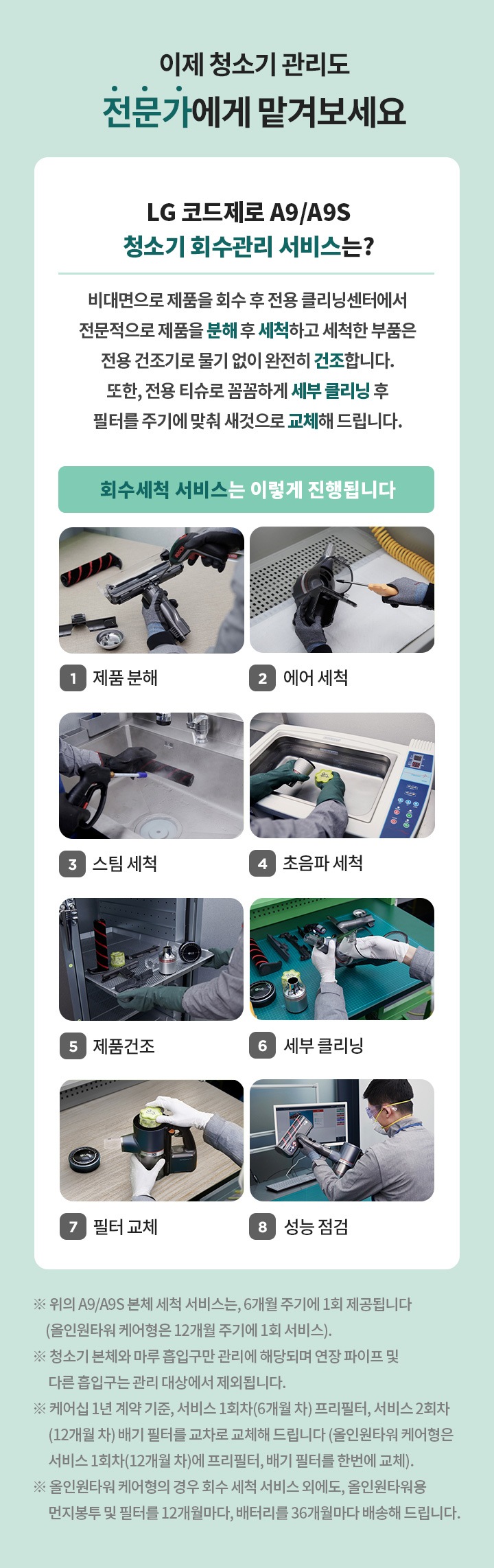 이제 청소기 관리도
전문가에게 맡겨보세요

LG 코드제로 A9/A9S
청소기 회수관리 서비스는?

비대면으로 제품을 회수 후 전용 클리닝센터에서 전문적으로 제품을 분해 후 세척하고 세척한 부품은 전용 건조기로 물기 없이 완전히 건조합니다. 또한, 전용 티슈로 꼼꼼하게 세부 클리닝 후 필터를 주기에 맞춰 새것으로 교체해 드립니다.

회수세척 서비스는 이렇게 진행됩니다

1 제품 분해

2 에어 세척

3 스팀 세척

4 초음파 세척

5 제품건조

6 세부 클리닝

7 필터 교체

8 성능 점검

※ 위의 A9/A9S 본체 세척 서비스는, 6개월 주기에 1회 제공됩니다 (올인원타워 케어형은 12개월 주기에 1회 서비스).
※ 청소기 본체와 마루 흡입구만 관리에 해당되며 연장 파이프 및 다른 흡입구는 관리 대상에서 제외됩니다.
※ 케어십 1년 계약 기준, 서비스 1회차(6개월 차) 프리필터, 서비스 2회차 (12개월 차) 배기 필터를 교차로 교체해 드립니다 (올인원타워 케어형은 서비스 1회차(12개월 차)에 프리필터, 배기 필터를 한번에 교체).
※ 올인원타워 케어형의 경우 회수 세척 서비스 외에도, 올인원타워용 먼지봉투 및 필터를 12개월마다, 배터리를 36개월마다 배송해 드립니다.