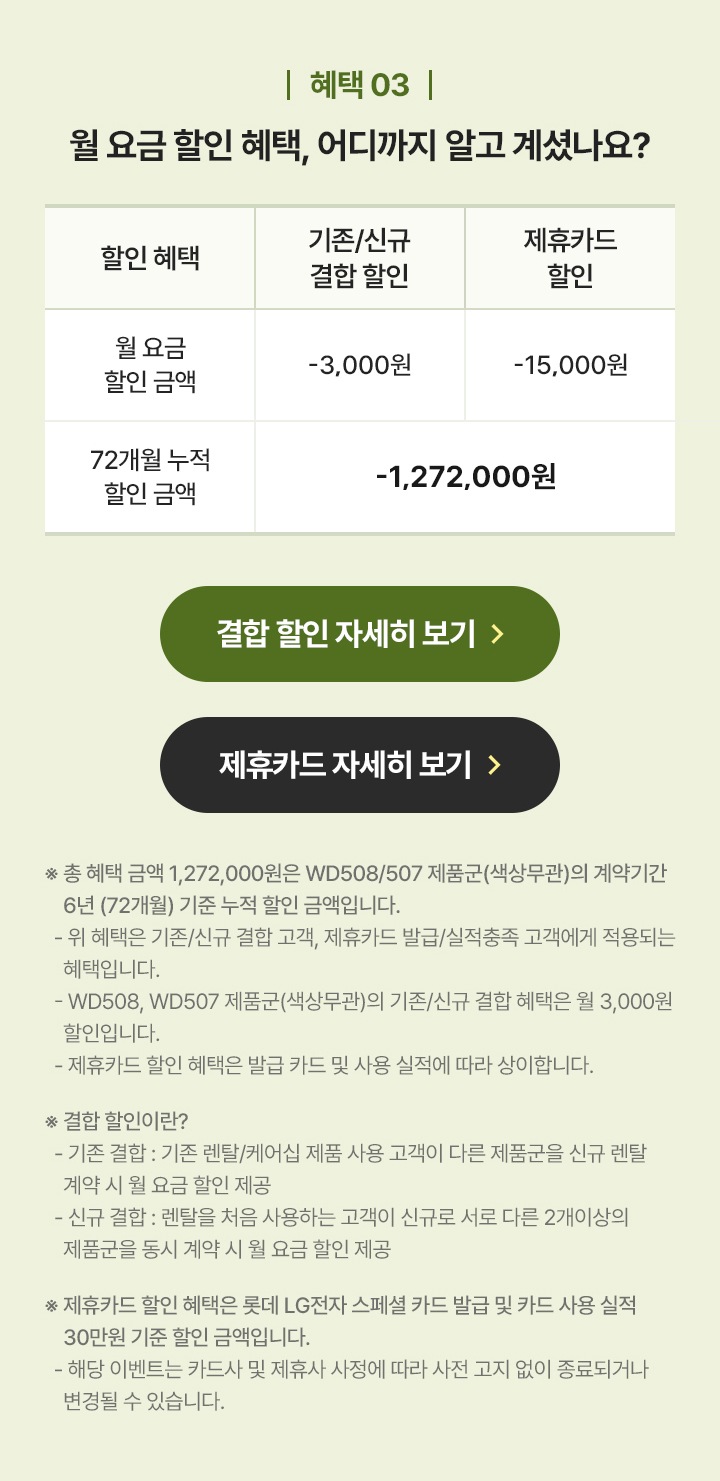 | 혜택 03 |

월 요금 할인 혜택, 어디까지 알고 계셨나요?

| 할인 혜택 | 기존/신규 결합 할인 | 제휴카드 할인 |
|---|---|---|
| 월 요금 할인 금액 | -3,000원 | -15,000원 |
| 72개월 누적 할인 금액 | -1,272,000원 | |

결합 할인 자세히 보기 >

제휴카드 자세히 보기 >

※ 총 혜택 금액 1,272,000원은 WD508/507 제품군(색상무관)의 계약기간 6년 (72개월) 기준 누적 할인 금액입니다.
- 위 혜택은 기존/신규 결합 고객, 제휴카드 발급/실적충족 고객에게 적용되는 혜택입니다.
- WD508, WD507 제품군(색상무관)의 기존/신규 결합 혜택은 월 3,000원 할인입니다.
- 제휴카드 할인 혜택은 발급 카드 및 사용 실적에 따라 상이합니다.

※ 결합 할인이란?
- 기존 결합 : 기존 렌탈/케어십 제품 사용 고객이 다른 제품군을 신규 렌탈 계약 시 월 요금 할인 제공
- 신규 결합 : 렌탈을 처음 사용하는 고객이 신규로 서로 다른 2개이상의 제품군을 동시 계약 시 월 요금 할인 제공

※ 제휴카드 할인 혜택은 롯데 LG전자 스페셜 카드 발급 및 카드 사용 실적 30만원 기준 할인 금액입니다.
- 해당 이벤트는 카드사 및 제휴사 사정에 따라 사전 고지 없이 종료되거나 변경될 수 있습니다.