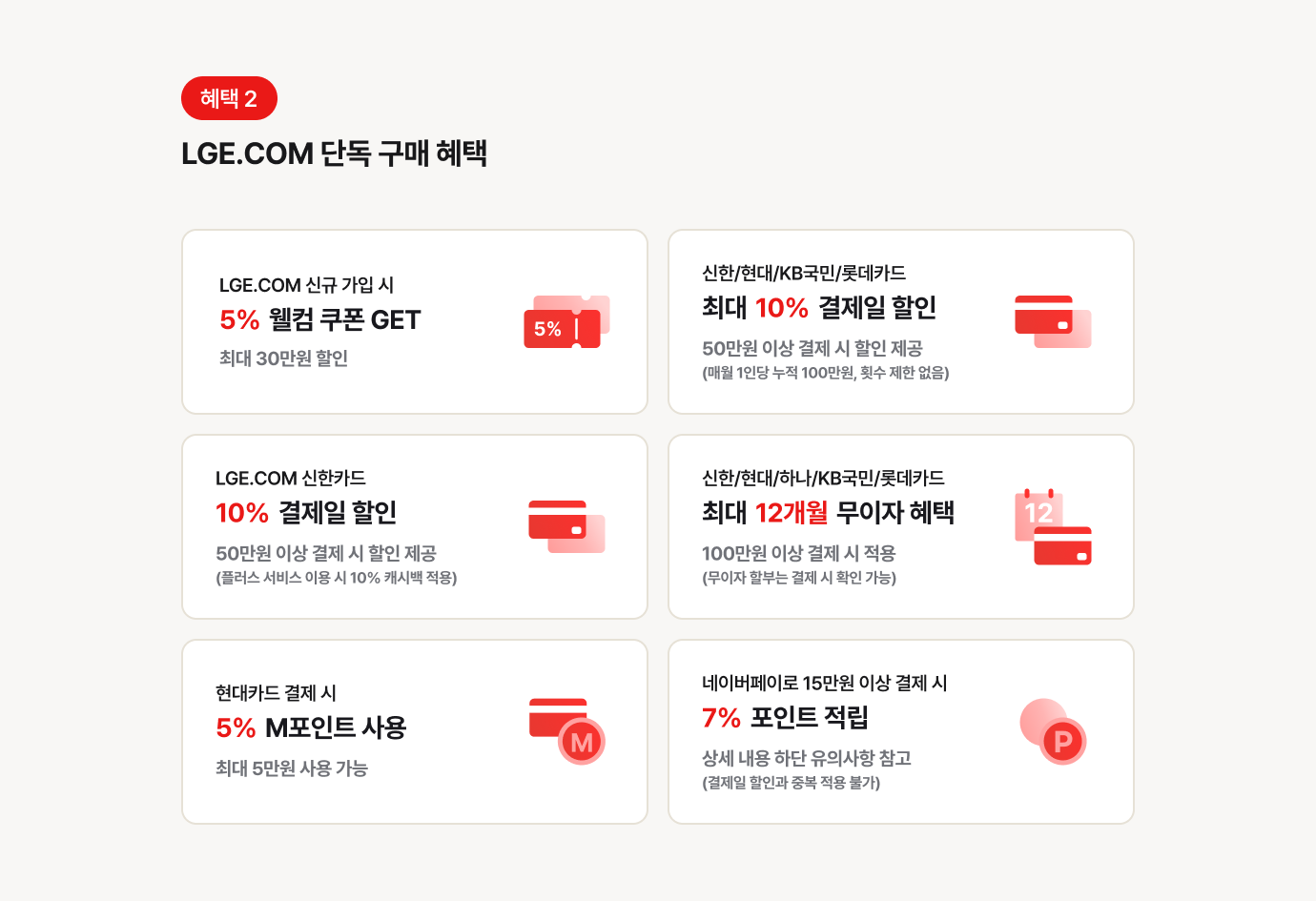 혜택 2

LGE.COM 단독 구매 혜택

LGE.COM 신규 가입 시

5% 웰컴 쿠폰 GET

최대 30만원 할인

5%

신한/현대/KB국민/롯데카드

최대 10% 결제일 할인

50만원 이상 결제 시 할인 제공

(매월 1인당 누적 100만원, 횟수 제한 없음)

LGE.COM 신한카드

10% 결제일 할인

50만원 이상 결제 시 할인 제공

(플러스 서비스 이용 시 10% 캐시백 적용)

신한/현대/하나/KB국민/롯데카드

최대 12개월 무이자 혜택

100만원 이상 결제 시 적용

(무이자 할부는 결제 시 확인 가능)

12

현대카드 결제 시

5% M포인트 사용

최대 5만원 사용 가능

M

네이버페이로 15만원 이상 결제 시

7% 포인트 적립

상세 내용 하단 유의사항 참고

(결제일 할인과 중복 적용 불가)

P