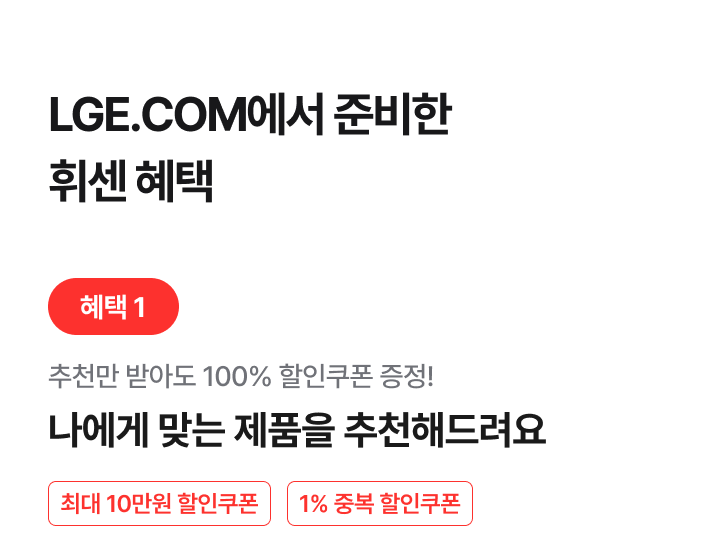 LGE.COM에서 준비한
휘센 혜택

혜택 1

추천만 받아도 100% 할인쿠폰 증정!

나에게 맞는 제품을 추천해드려요

최대 10만원 할인쿠폰

1% 중복 할인쿠폰