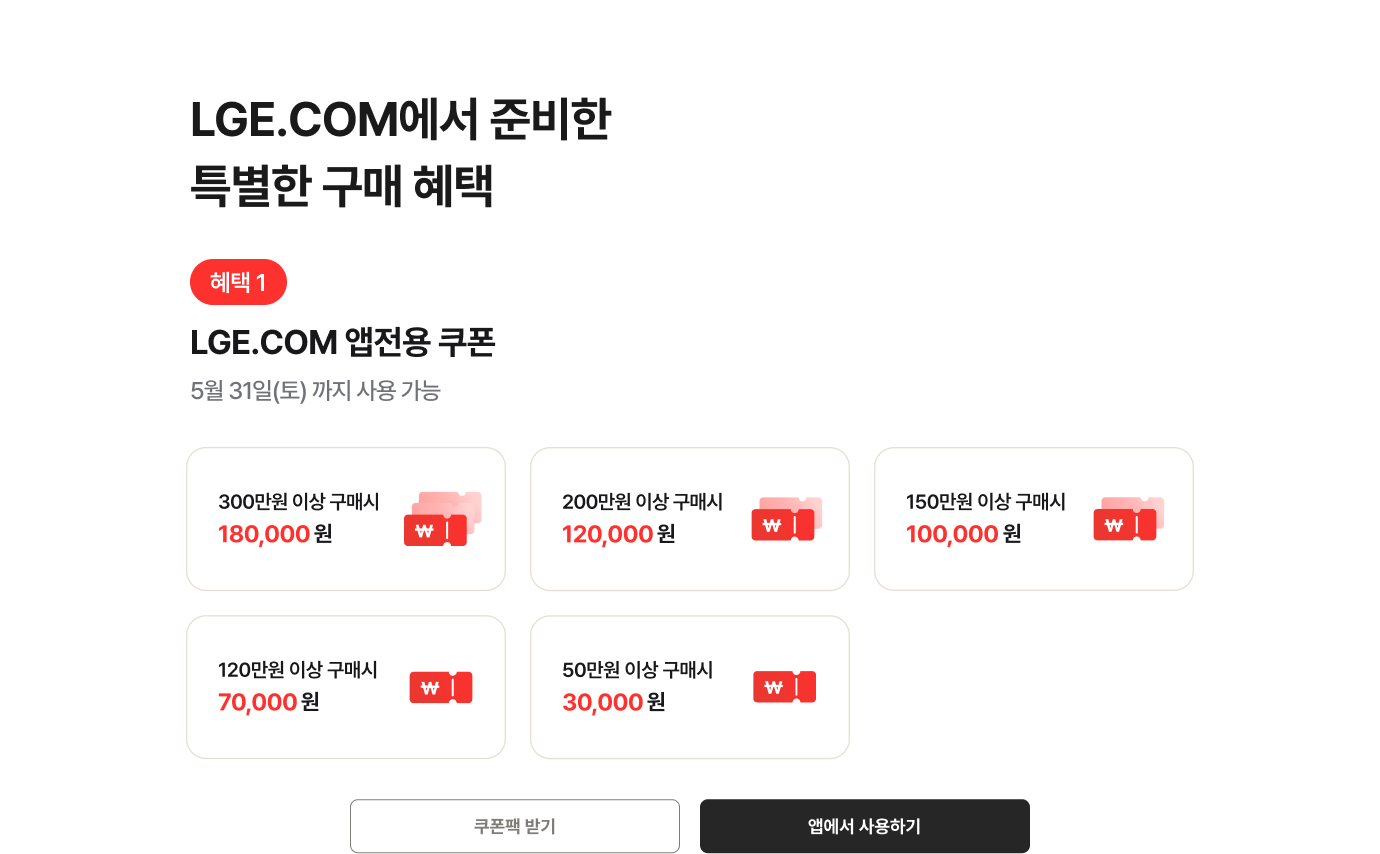 LGE.COM에서 준비한
특별한 구매 혜택

혜택 1

LGE.COM 앱전용 쿠폰

5월 31일(토) 까지 사용 가능

300만원 이상 구매시
180,000 원

200만원 이상 구매시
120,000 원

150만원 이상 구매시
100,000 원

120만원 이상 구매시
70,000 원

50만원 이상 구매시
30,000 원

쿠폰팩 받기

앱에서 사용하기