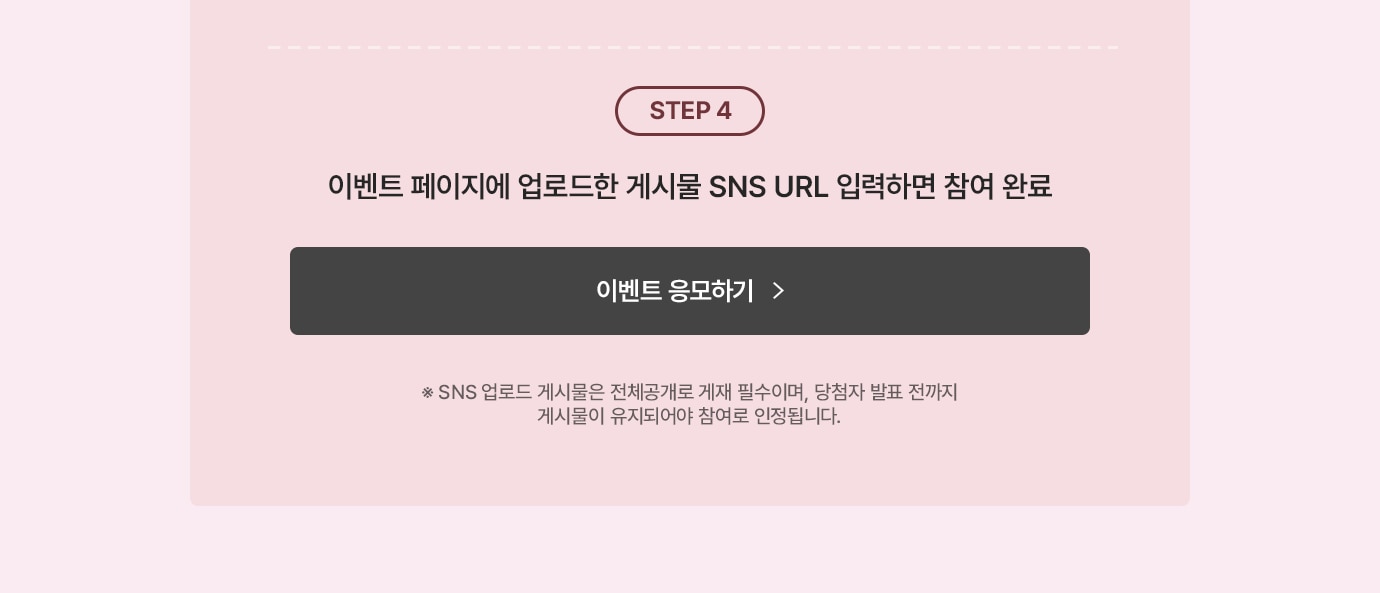 STEP 4

이벤트 페이지에 업로드한 게시물 SNS URL 입력하면 참여 완료

이벤트 응모하기 >

※ SNS 업로드 게시물은 전체공개로 게재 필수이며, 당첨자 발표 전까지
게시물이 유지되어야 참여로 인정됩니다.