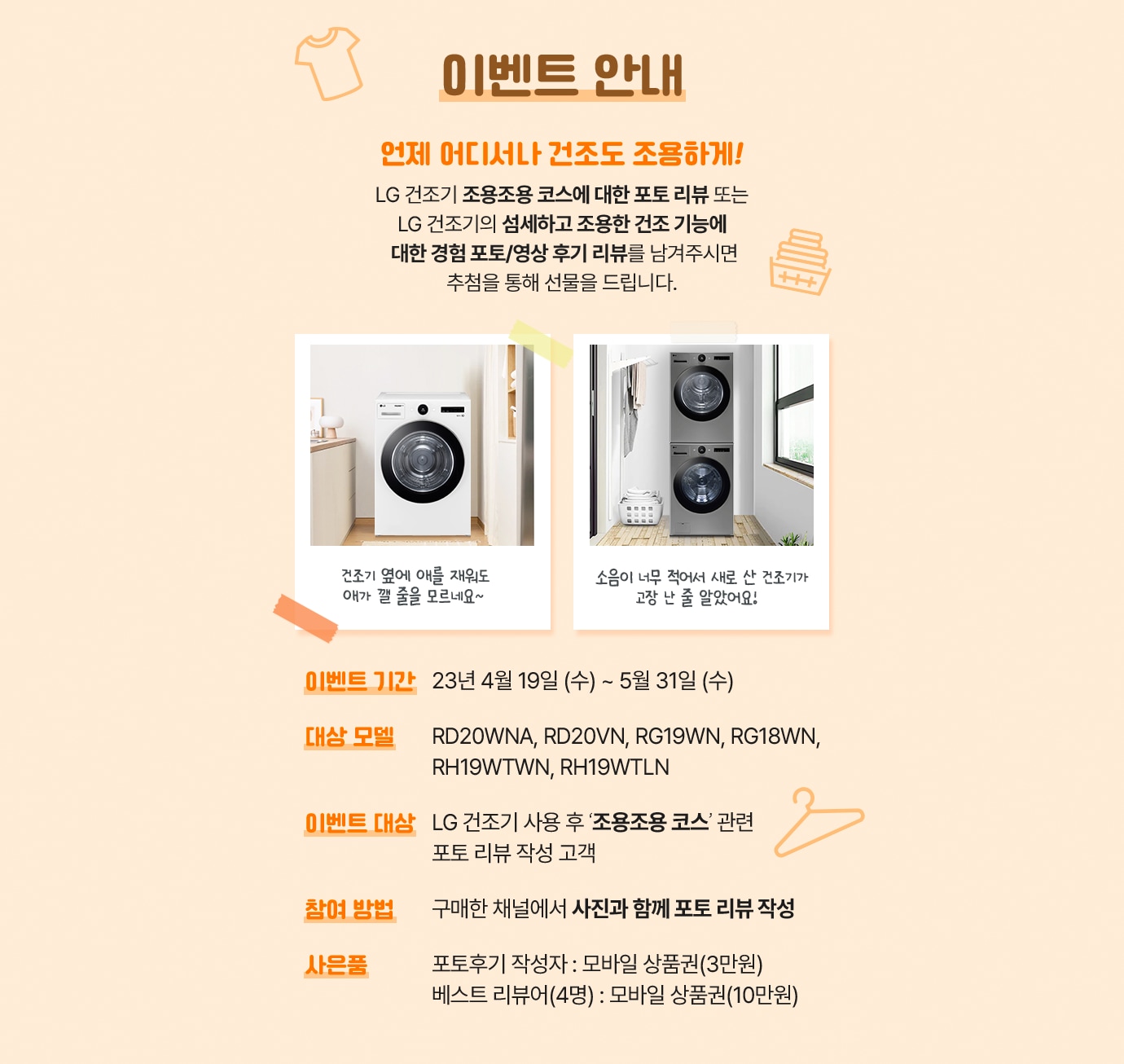 이벤트 안내

언제 어디서나 건조도 조용하게!

LG 건조기 조용조용 코스에 대한 포토 리뷰 또는 LG 건조기의 섬세하고 조용한 건조 기능에 대한 경험 포토/영상 후기 리뷰를 남겨주시면 추첨을 통해 선물을 드립니다.

건조기 옆에 애를 재워도 애가 깰 줄을 모르네요~

소음이 너무 적어서 새로 산 건조기가 고장 난 줄 알았어요!

이벤트 기간 23년 4월 19일 (수) ~ 5월 31일 (수)

대상 모델 RD20WNA, RD20VN, RG19WN, RG18WN, RH19WTWN, RH19WTLN

이벤트 대상 LG 건조기 사용 후 '조용조용 코스' 관련 포토 리뷰 작성 고객

참여 방법 구매한 채널에서 사진과 함께 포토 리뷰 작성

사은품 포토후기 작성자 : 모바일 상품권(3만원)
베스트 리뷰어(4명) : 모바일 상품권(10만원)