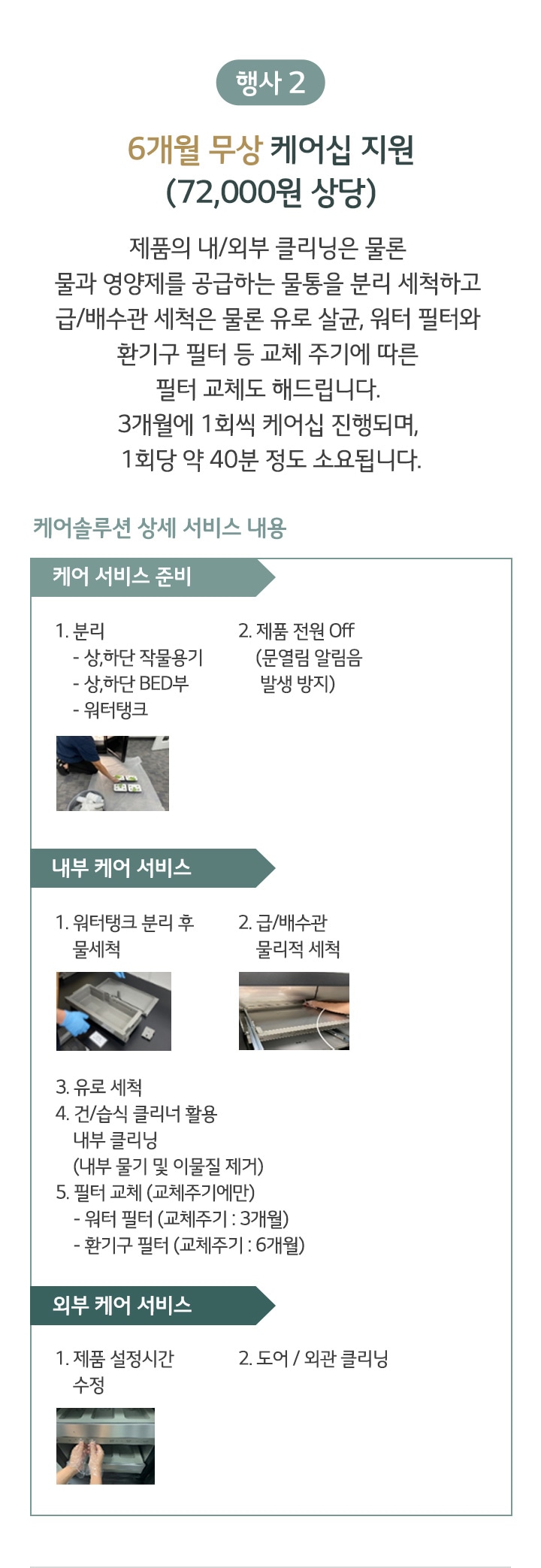 행사 2

6개월 무상 케어십 지원
(72,000원 상당)

제품의 내/외부 클리닝은 물론
물과 영양제를 공급하는 물통을 분리 세척하고
급/배수관 세척은 물론 유로 살균, 워터 필터와
환기구 필터 등 교체 주기에 따른
필터 교체도 해드립니다.
3개월에 1회씩 케어십 진행되며,
1회당 약 40분 정도 소요됩니다.

케어솔루션 상세 서비스 내용

케어 서비스 준비

1. 분리
- 상,하단 작물용기
- 상,하단 BED부
- 워터탱크

2. 제품 전원 Off
(문열림 알림음 발생 방지)

내부 케어 서비스

1. 워터탱크 분리 후 물세척

2. 급/배수관 물리적 세척

3. 유로 세척
4. 건/습식 클리너 활용 내부 클리닝 (내부 물기 및 이물질 제거)
5. 필터 교체 (교체주기에만)
- 워터 필터 (교체주기 : 3개월)
- 환기구 필터 (교체주기 : 6개월)

외부 케어 서비스

1. 제품 설정시간 수정

2. 도어 / 외관 클리닝