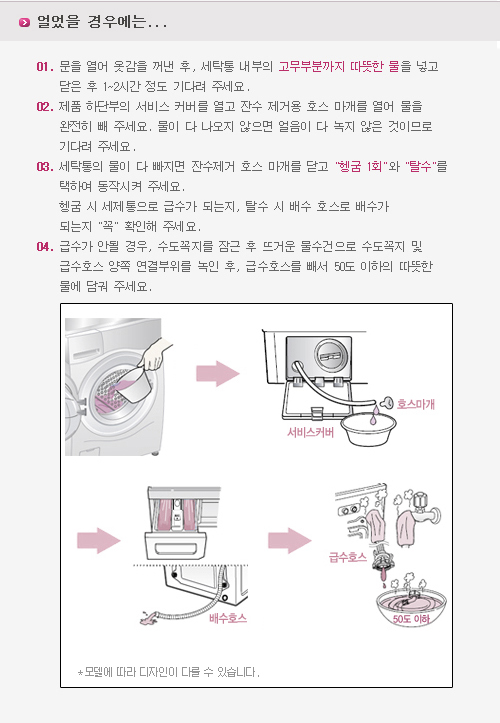 얼었을 경우에는...

01. 문을 열어 옷감을 꺼낸 후, 세탁통 내부의 고무부분까지 따뜻한 물을 넣고 닫은 후 1~2시간 정도 기다려 주세요.

02. 제품 하단부의 서비스 커버를 열고 잔수 제거용 호스 마개를 열어 물을 완전히 빼 주세요. 물이 다 나오지 않으면 얼음이 다 녹지 않은 것이므로 기다려 주세요.

03. 세탁통의 물이 다 빠지면 잔수제거 호스 마개를 닫고 "헹굼 1회"와 "탈수"를 택하여 동작시켜 주세요.
헹굼 시 세제통으로 급수가 되는지, 탈수 시 배수 호스로 배수가 되는지 "꼭" 확인해 주세요.

04. 급수가 안될 경우, 수도꼭지를 잠근 후 뜨거운 물수건으로 수도꼭지 및 급수호스 양쪽 연결부위를 녹인 후, 급수호스를 빼서 50도 이하의 따뜻한 물에 담궈 주세요.

호스마개
서비스커버
급수호스
배수호스
50도 이하

*모델에 따라 디자인이 다를 수 있습니다.